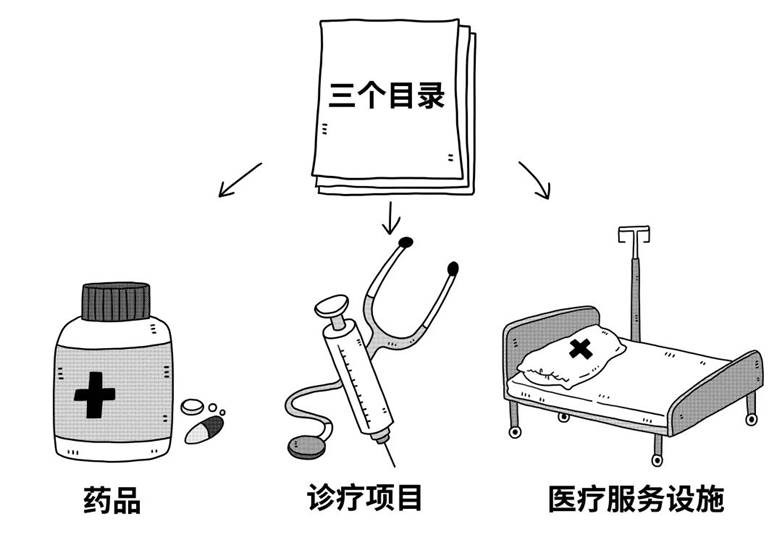 三个目录

药品

诊疗项目

医疗服务设施